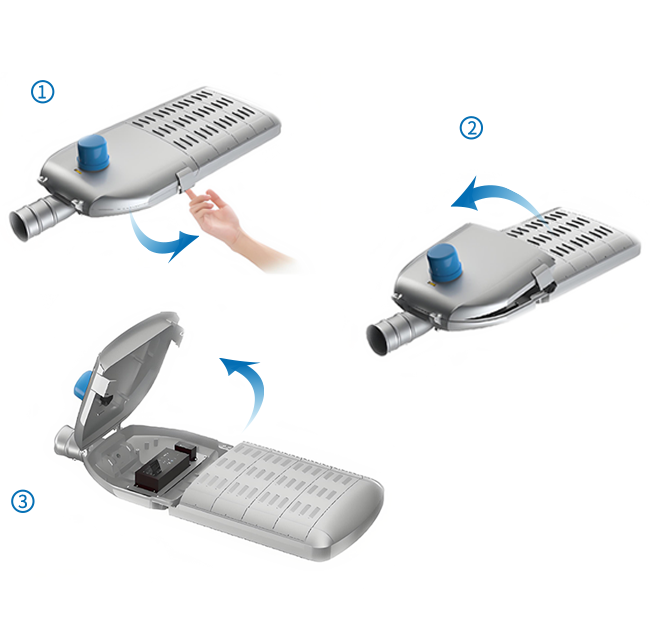 ①

②

③